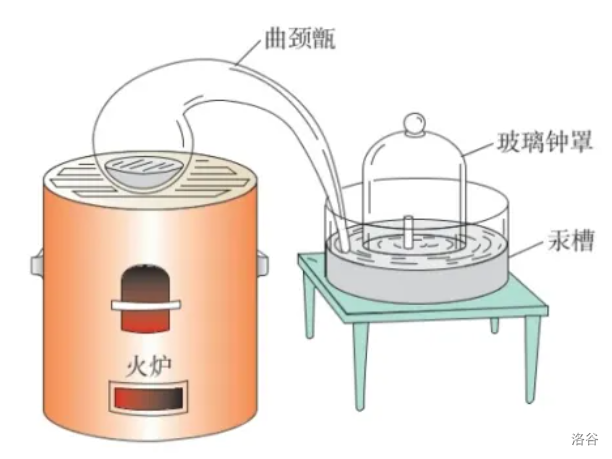 曲颈甑

玻璃钟罩

汞槽

火炉

洛谷