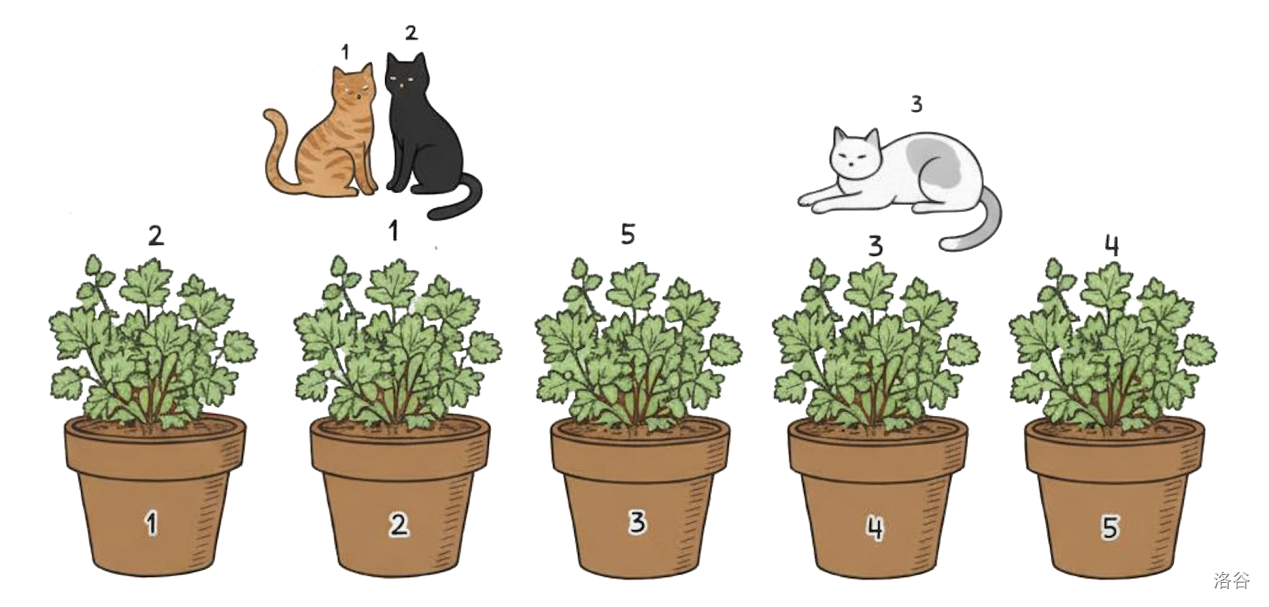 1 2

3

2 1 5 3 4

1 2 3 4 5

洛谷