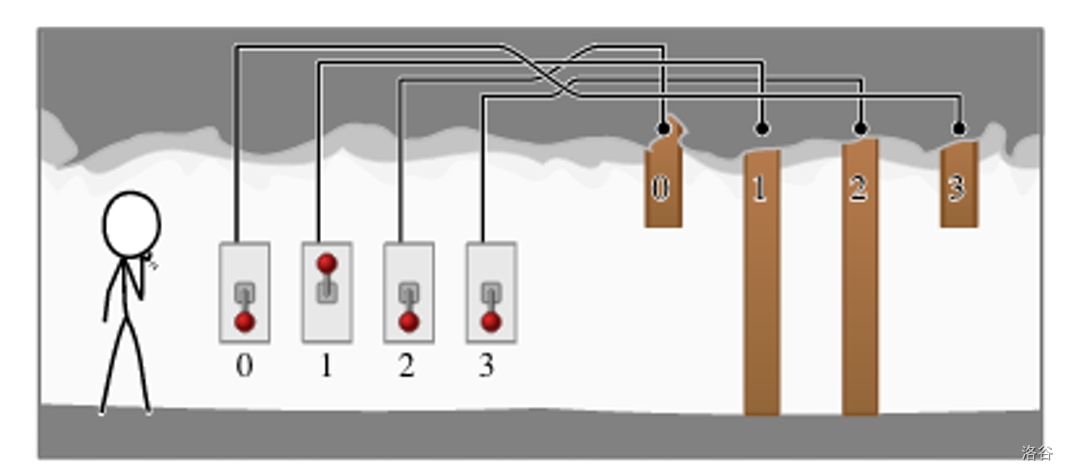 0 1 2 3

0 1 2 3

洛谷