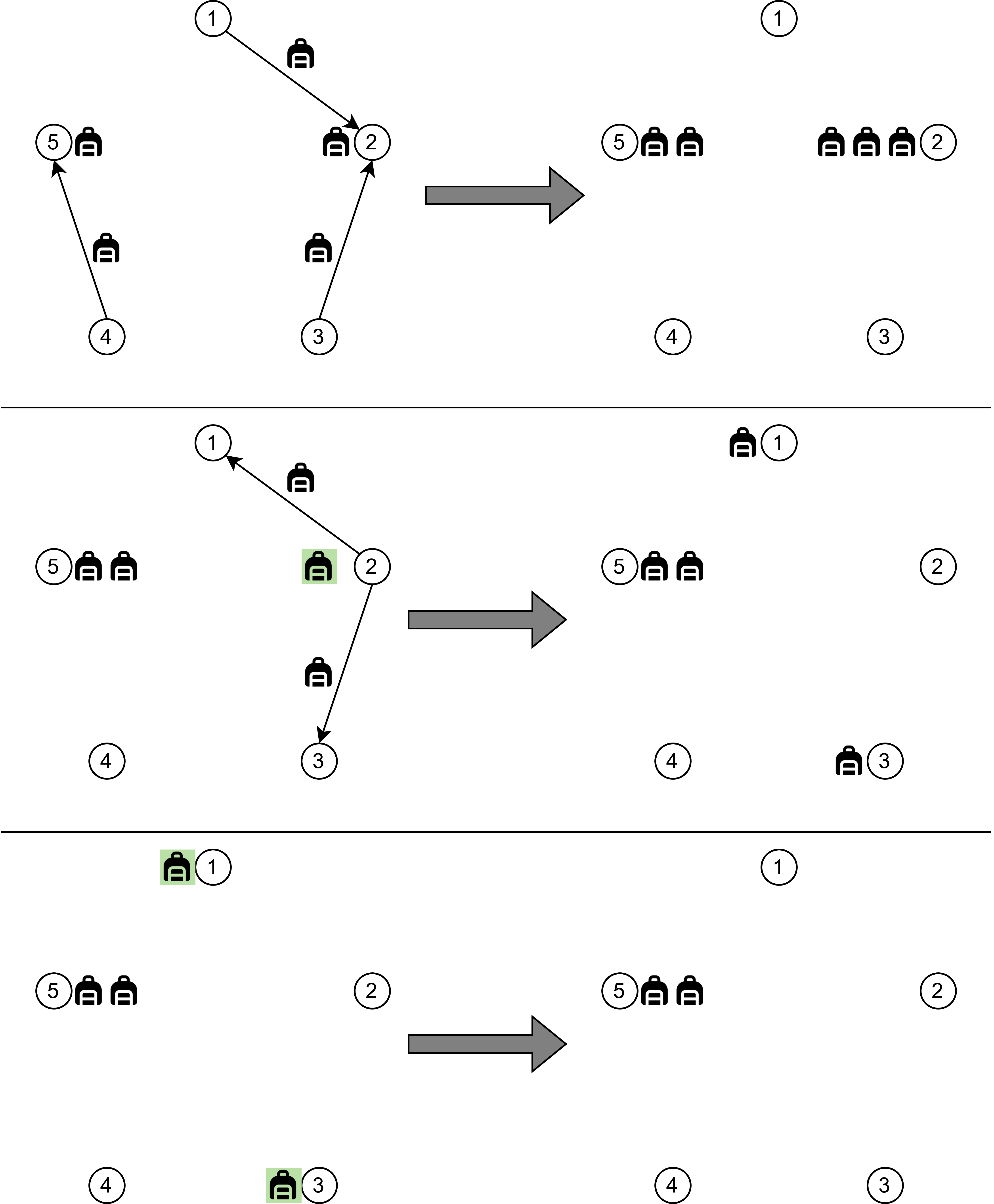 1
5
2
4
3
1
5
2
4
3
1
5
2
4
3
1
5
2
4
3
1
5
2
4
3
1
5
2
4
3