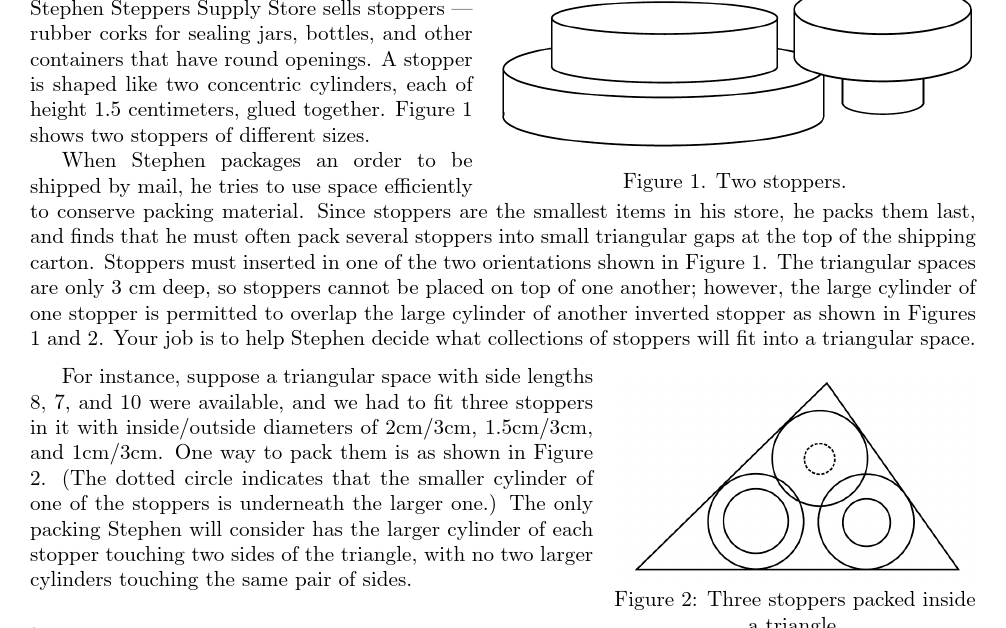 Stephen Steppers Supply Store sells stoppers — rubber corks for sealing jars, bottles, and other containers that have round openings. A stopper is shaped like two concentric cylinders, each of height 1.5 centimeters, glued together. Figure 1 shows two stoppers of different sizes.

Figure 1. Two stoppers.

When Stephen packages an order to be shipped by mail, he tries to use space efficiently to conserve packing material. Since stoppers are the smallest items in his store, he packs them last, and finds that he must often pack several stoppers into small triangular gaps at the top of the shipping carton. Stoppers must inserted in one of the two orientations shown in Figure 1. The triangular spaces are only 3 cm deep, so stoppers cannot be placed on top of one another; however, the large cylinder of one stopper is permitted to overlap the large cylinder of another inverted stopper as shown in Figures 1 and 2. Your job is to help Stephen decide what collections of stoppers will fit into a triangular space.

For instance, suppose a triangular space with side lengths 8, 7, and 10 were available, and we had to fit three stoppers in it with inside/outside diameters of 2cm/3cm, 1.5cm/3cm, and 1cm/3cm. One way to pack them is as shown in Figure 2. (The dotted circle indicates that the smaller cylinder of one of the stoppers is underneath the larger one.) The only packing Stephen will consider has the larger cylinder of each stopper touching two sides of the triangle, with no two larger cylinders touching the same pair of sides.

Figure 2: Three stoppers packed inside a triangle